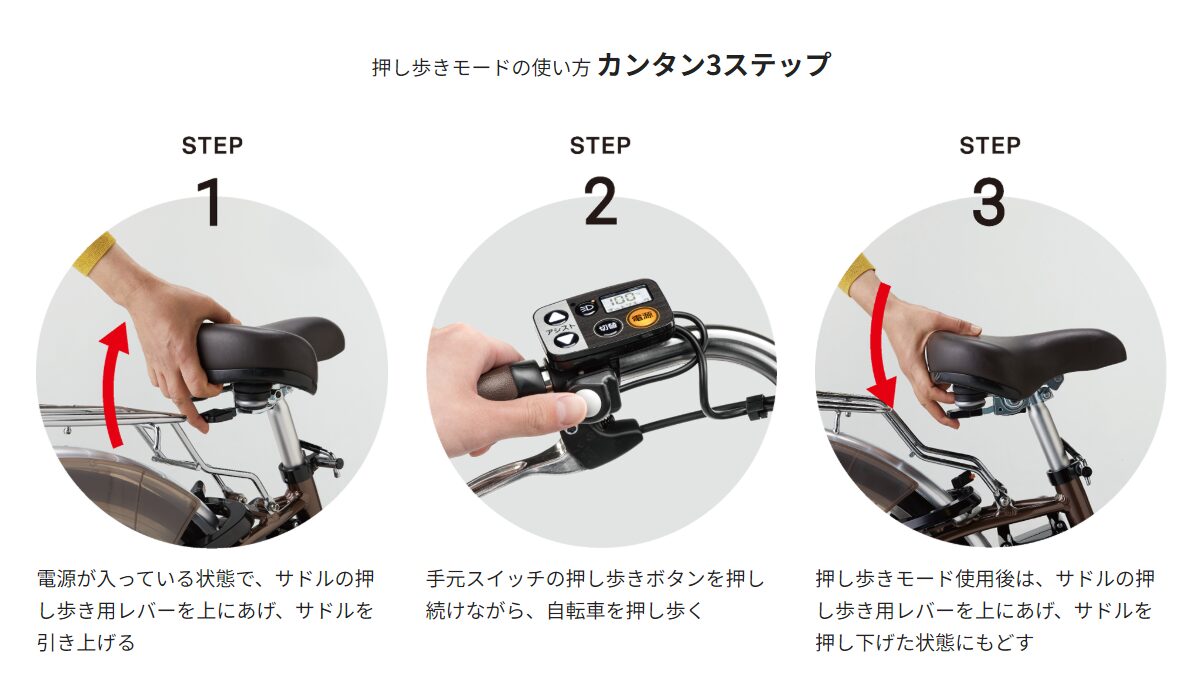 押し歩きモードの使い方 カンタン3ステップ

STEP
1

電源が入っている状態で、サドルの押し歩き用レバーを上にあげ、サドルを引き上げる

STEP
2

アシスト
切替
電源

手元スイッチの押し歩きボタンを押し続けながら、自転車を押し歩く

STEP
3

押し歩きモード使用後は、サドルの押し歩き用レバーを上にあげ、サドルを押し下げた状態にもどす